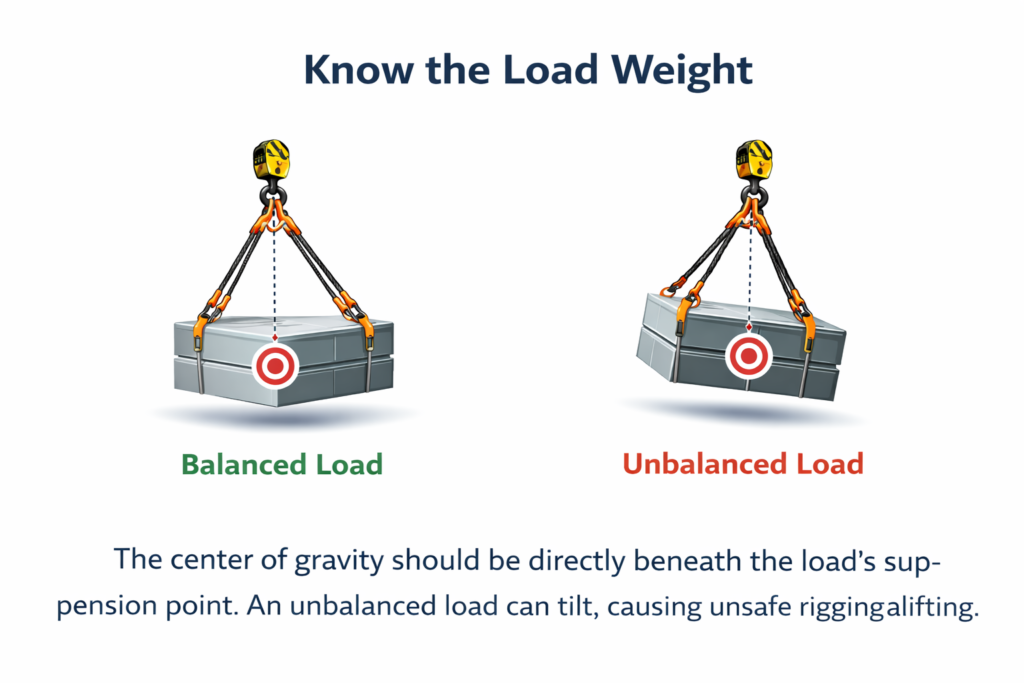 Know the Load Weight

Balanced Load

Unbalanced Load

The center of gravity should be directly beneath the load's suspension point. An unbalanced load can tilt, causing unsafe riggingalifting.