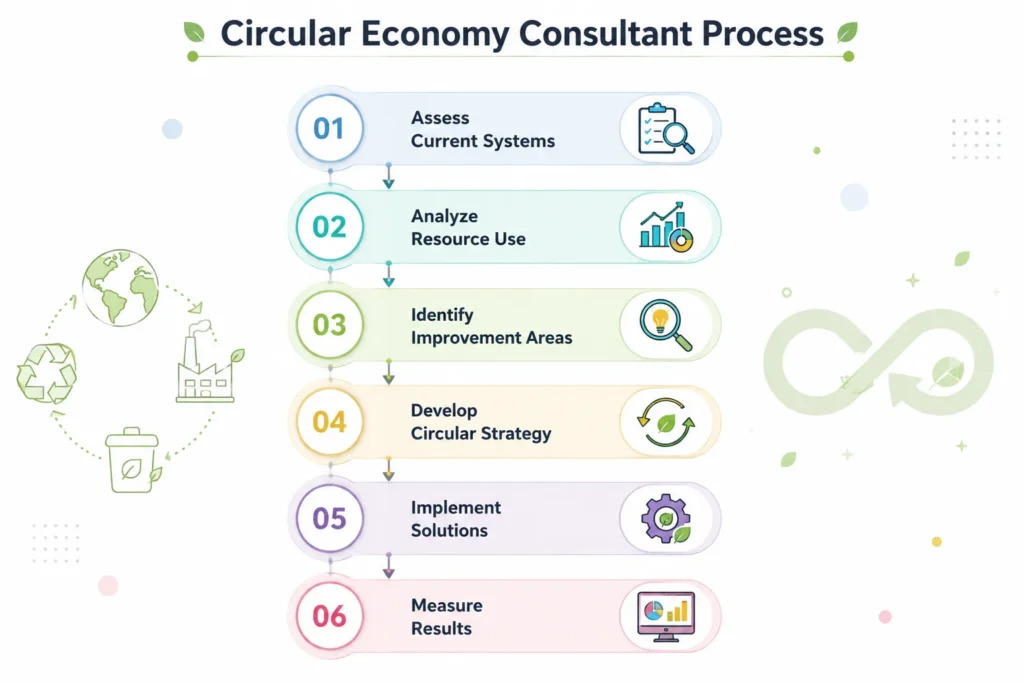 Circular Economy Consultant Process

01 Assess Current Systems

02 Analyze Resource Use

03 Identify Improvement Areas

04 Develop Circular Strategy

05 Implement Solutions

06 Measure Results